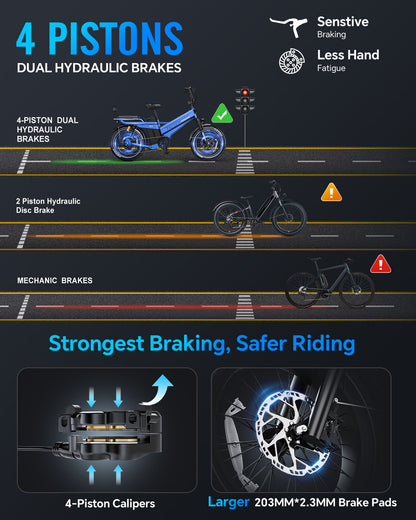 4 PISTONS
DUAL HYDRAULIC BRAKES

Senstive
Braking

Less Hand
Fatigue

4-PISTON DUAL HYDRAULIC BRAKES

2 Piston Hydraulic Disc Brake

MECHANIC BRAKES

Strongest Braking, Safer Riding

4-Piston Calipers

Larger 203MM*2.3MM Brake Pads